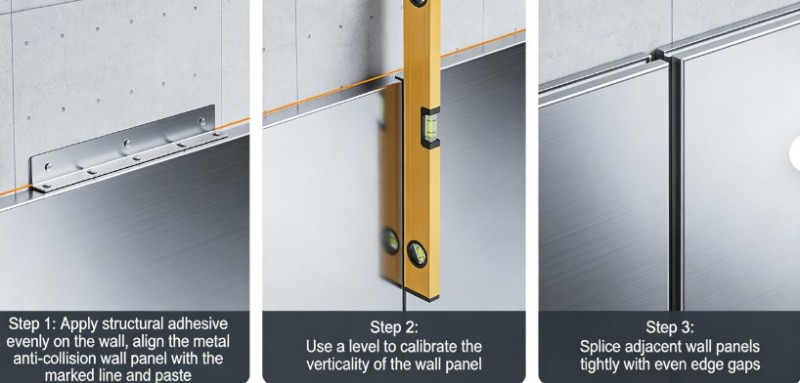 Step 1: Apply structural adhesive evenly on the wall, align the metal anti-collision wall panel with the marked line and paste

Step 2:
Use a level to calibrate the verticality of the wall panel

Step 3:
Splice adjacent wall panels tightly with even edge gaps